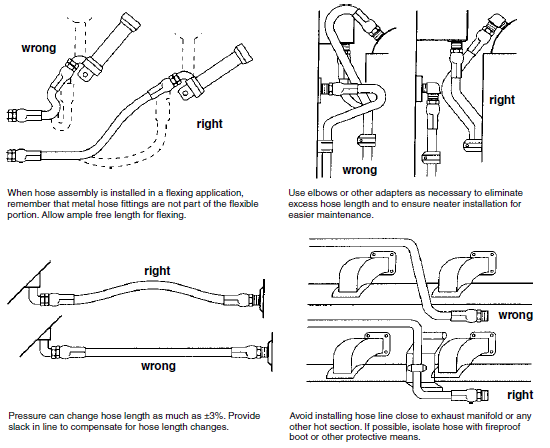 wrong

right

When hose assembly is installed in a flexing application, remember that metal hose fittings are not part of the flexible portion. Allow ample free length for flexing.

right

wrong

Use elbows or other adapters as necessary to eliminate excess hose length and to ensure neater installation for easier maintenance.

right

wrong

Pressure can change hose length as much as ±3%. Provide slack in line to compensate for hose length changes.

wrong

right

Avoid installing hose line close to exhaust manifold or any other hot section. If possible, isolate hose with fireproof boot or other protective means.